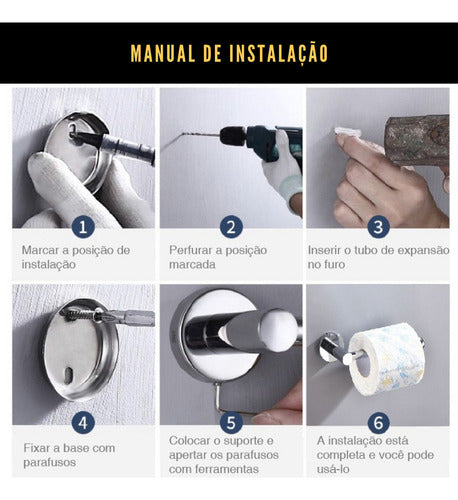 MANUAL DE INSTALAÇÃO

1
Marcar a posição de instalação

2
Perfurar a posição marcada

3
Inserir o tubo de expansão no furo

4
Fixar a base com parafusos

5
Colocar o suporte e apertar os parafusos com ferramentas

6
A instalação está completa e você pode usá-lo