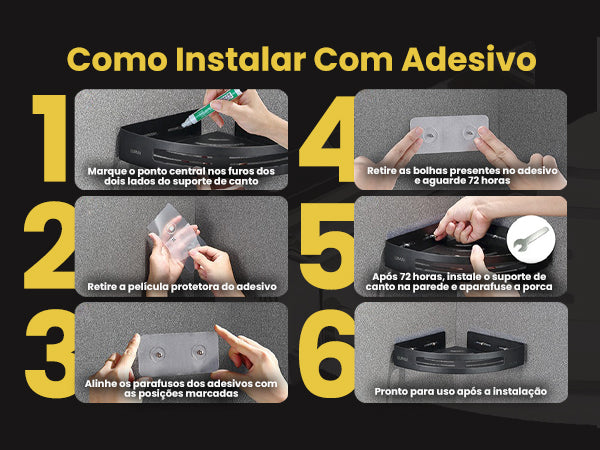 Como Instalar Com Adesivo

1
Marque o ponto central nos furos dos dois lados do suporte de canto

2
Retire a película protetora do adesivo

3
Alinhe os parafusos dos adesivos com as posições marcadas

4
Retire as bolhas presentes no adesivo e aguarde 72 horas

5
Após 72 horas, instale o suporte de canto na parede e aparafuse a porca

6
Pronto para uso após a instalação